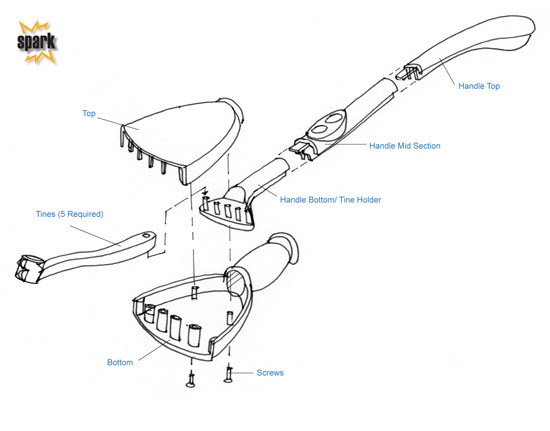 spark

Handle Top

Top

Handle Mid Section

Handle Bottom/ Tine Holder

Tines (5 Required)

Bottom

Screws